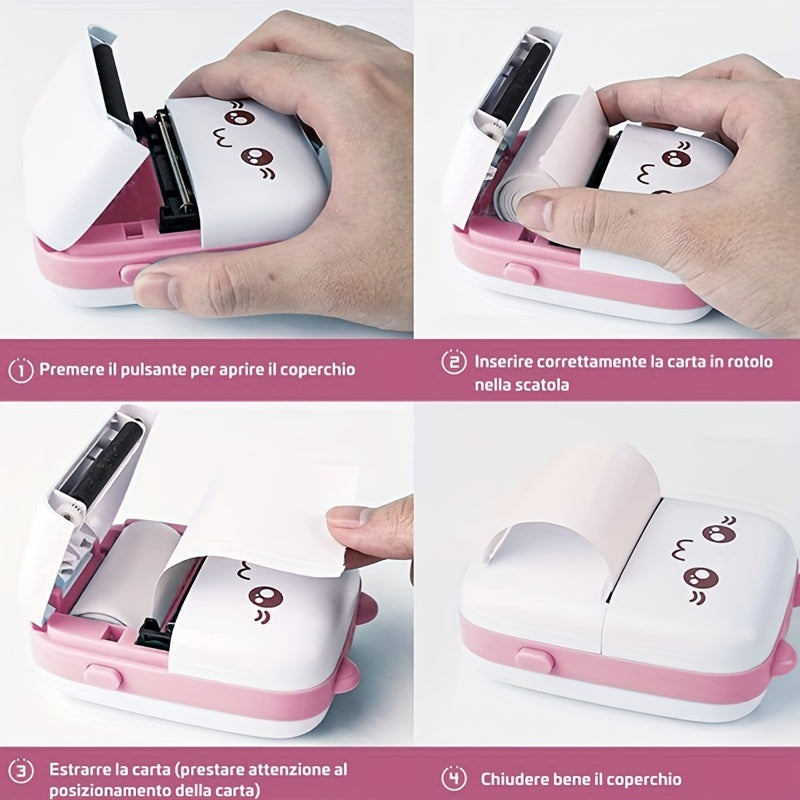 1 Premere il pulsante per aprire il coperchio

2 Inserire correttamente la carta in rotolo nella scatola

3 Estrarre la carta (prestare attenzione al posizionamento della carta)

4 Chiudere bene il coperchio