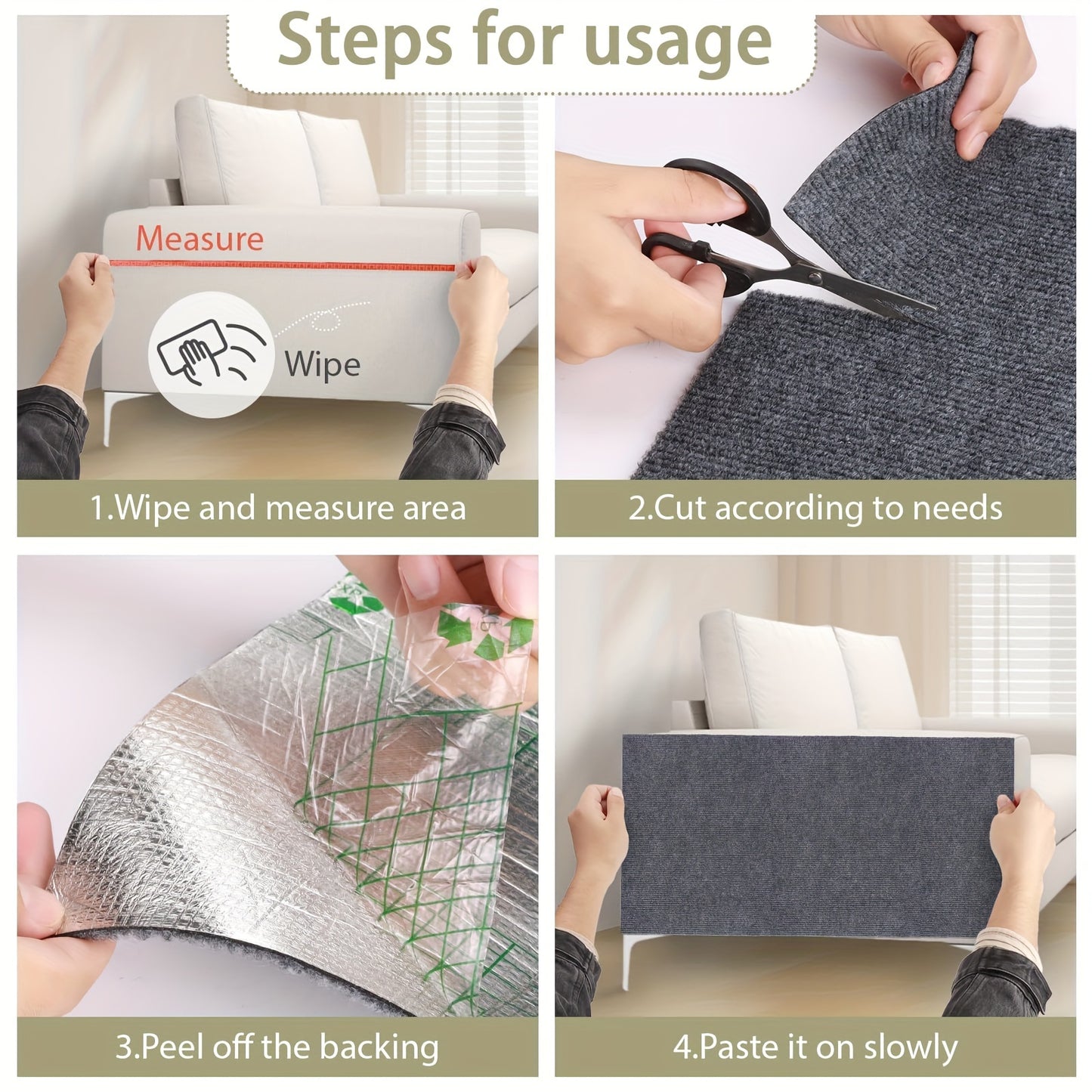 Steps for usage

Measure

Wipe

1.Wipe and measure area

2.Cut according to needs

3.Peel off the backing

4.Paste it on slowly